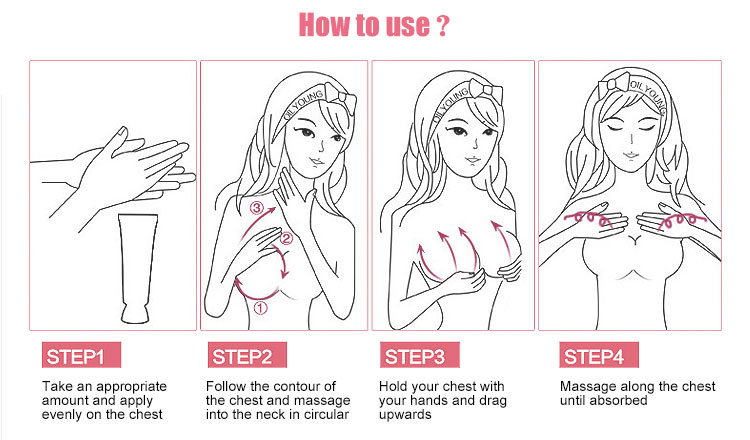 How to use ?

OIL YOUNG

③

②

①

OIL YOUNG

OIL YOUNG

STEP1

Take an appropriate amount and apply evenly on the chest

STEP2

Follow the contour of the chest and massage into the neck in circular

STEP3

Hold your chest with your hands and drag upwards

STEP4

Massage along the chest until absorbed